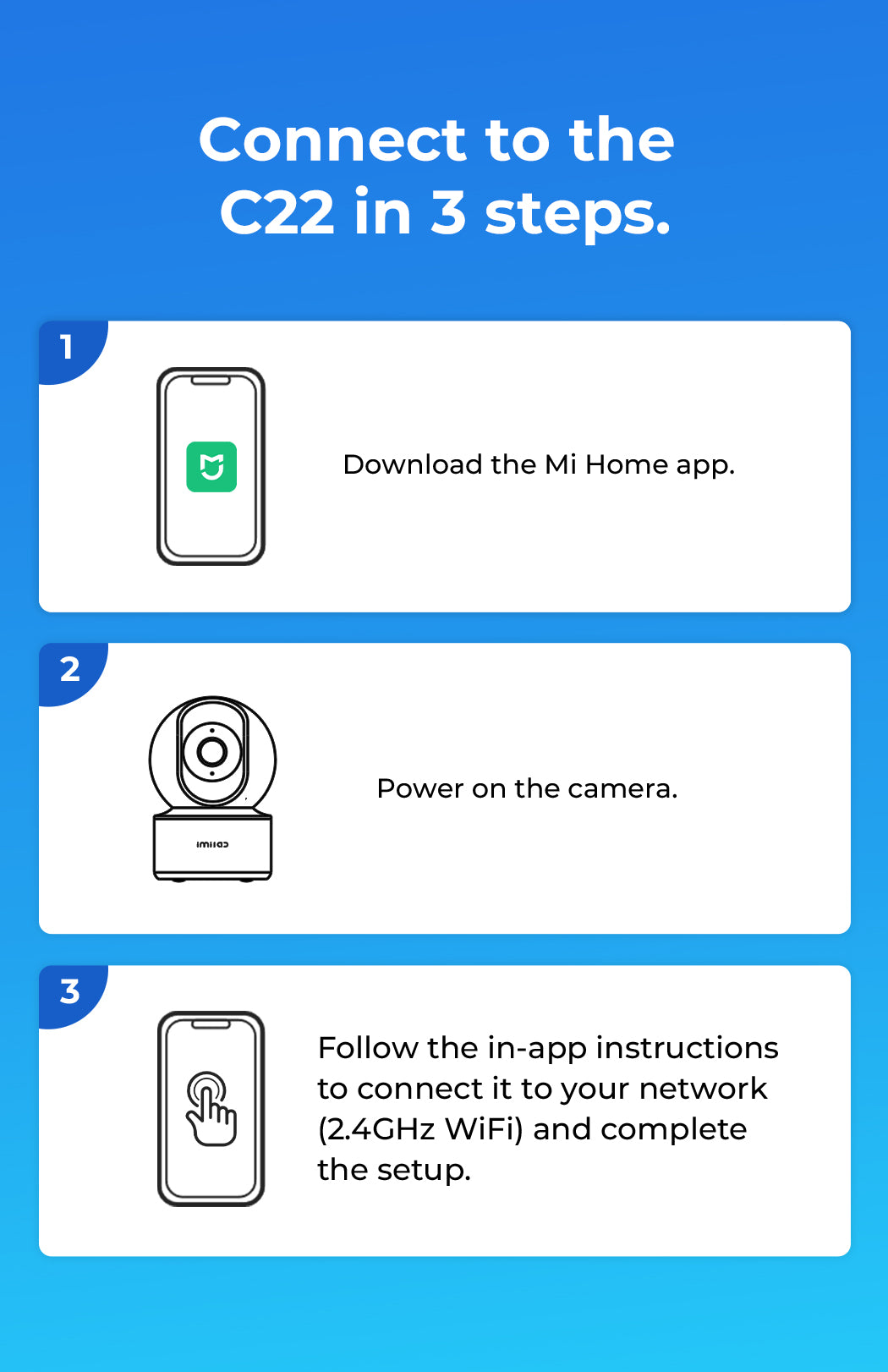 Connect to the C22 in 3 steps.

1

Download the Mi Home app.

2

imilab

Power on the camera.

3

Follow the in-app instructions to connect it to your network (2.4GHz WiFi) and complete the setup.