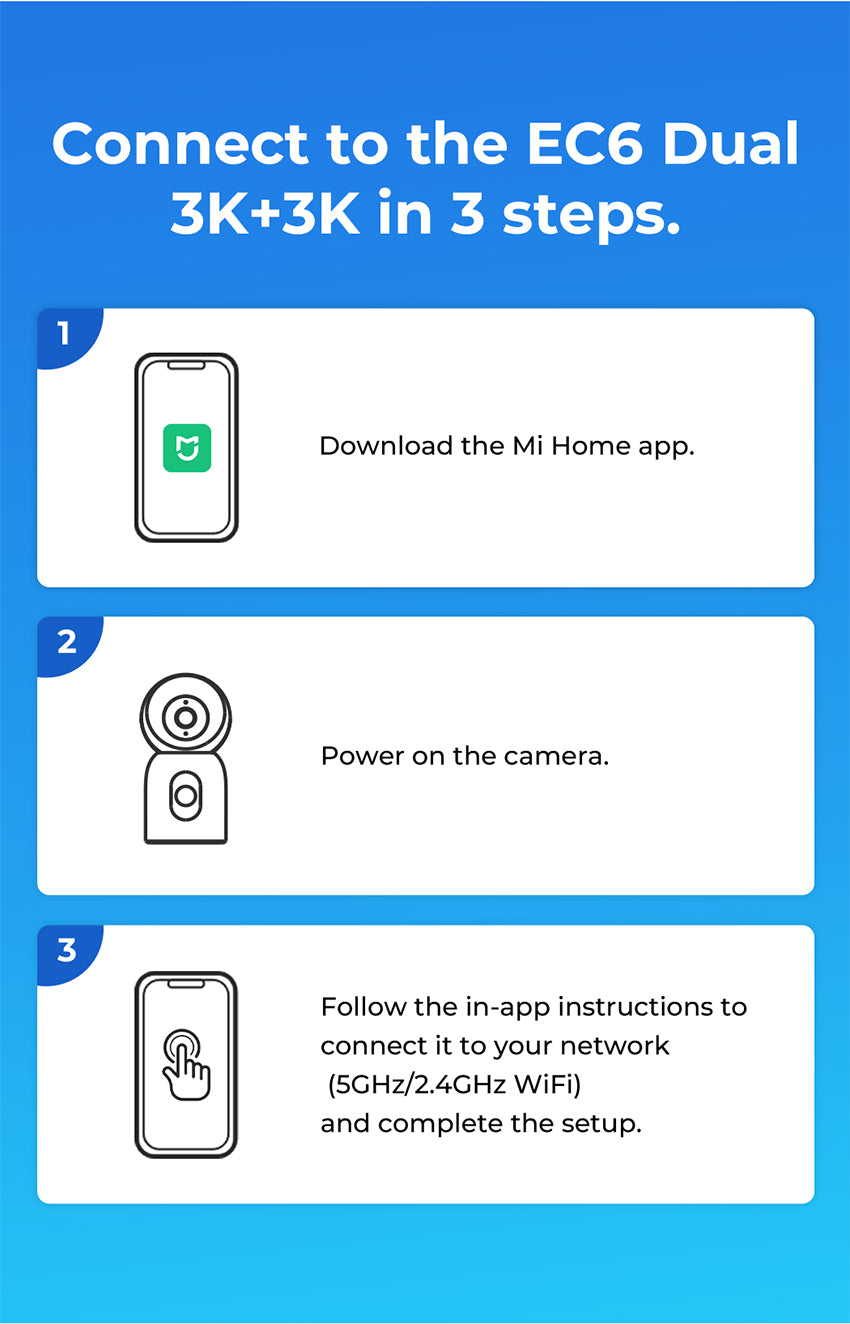 Connect to the EC6 Dual 3K+3K in 3 steps.

1

Download the Mi Home app.

2

Power on the camera.

3

Follow the in-app instructions to connect it to your network (5GHz/2.4GHz WiFi) and complete the setup.